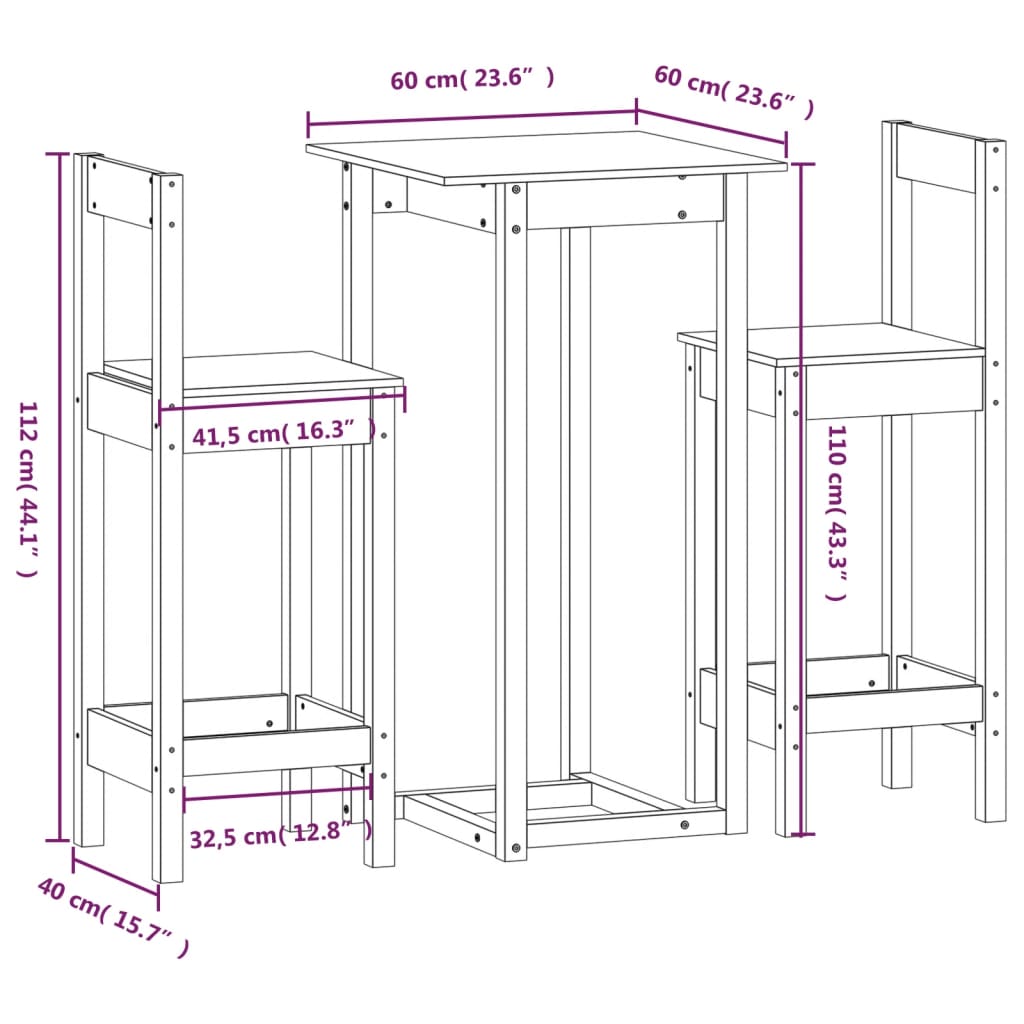 60 cm( 23.6” )

60 cm( 23.6” )

112 cm( 44.1” )

41,5 cm( 16.3” )

110 cm( 43.3” )

32,5 cm( 12.8” )

40 cm( 15.7” )