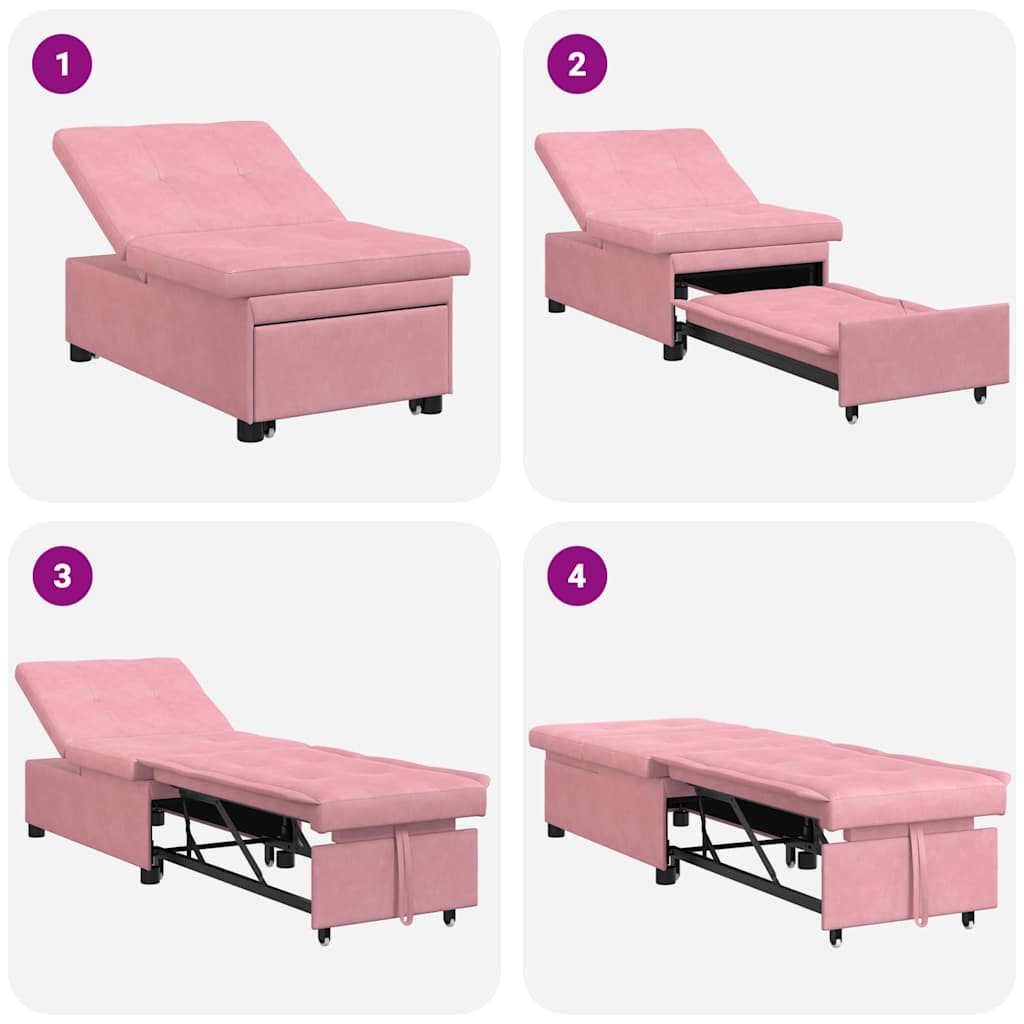 1

2

3

4