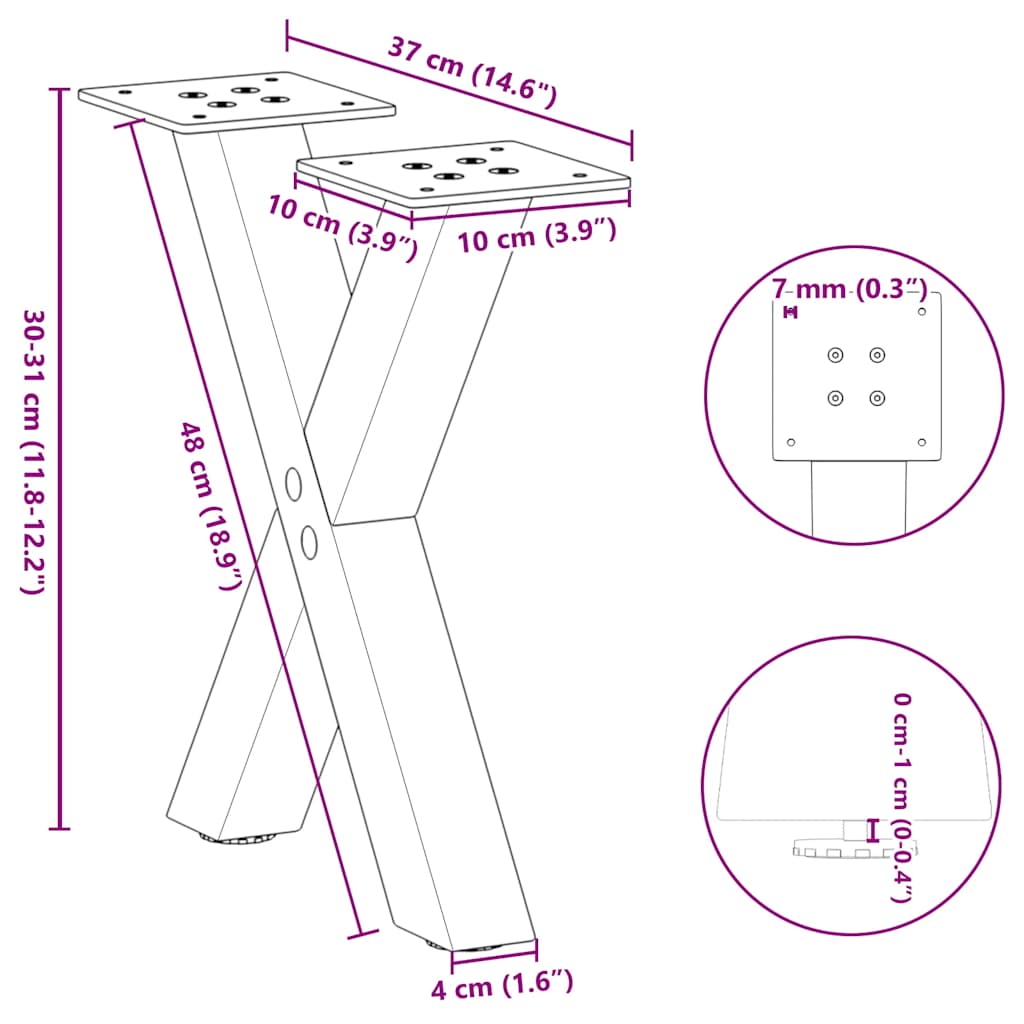 37 cm (14.6")

10 cm (3.9")

10 cm (3.9")

30-31 cm (11.8-12.2")

48 cm (18.9")

4 cm (1.6")

7 mm (0.3")

0 cm-1 cm (0-0.4")