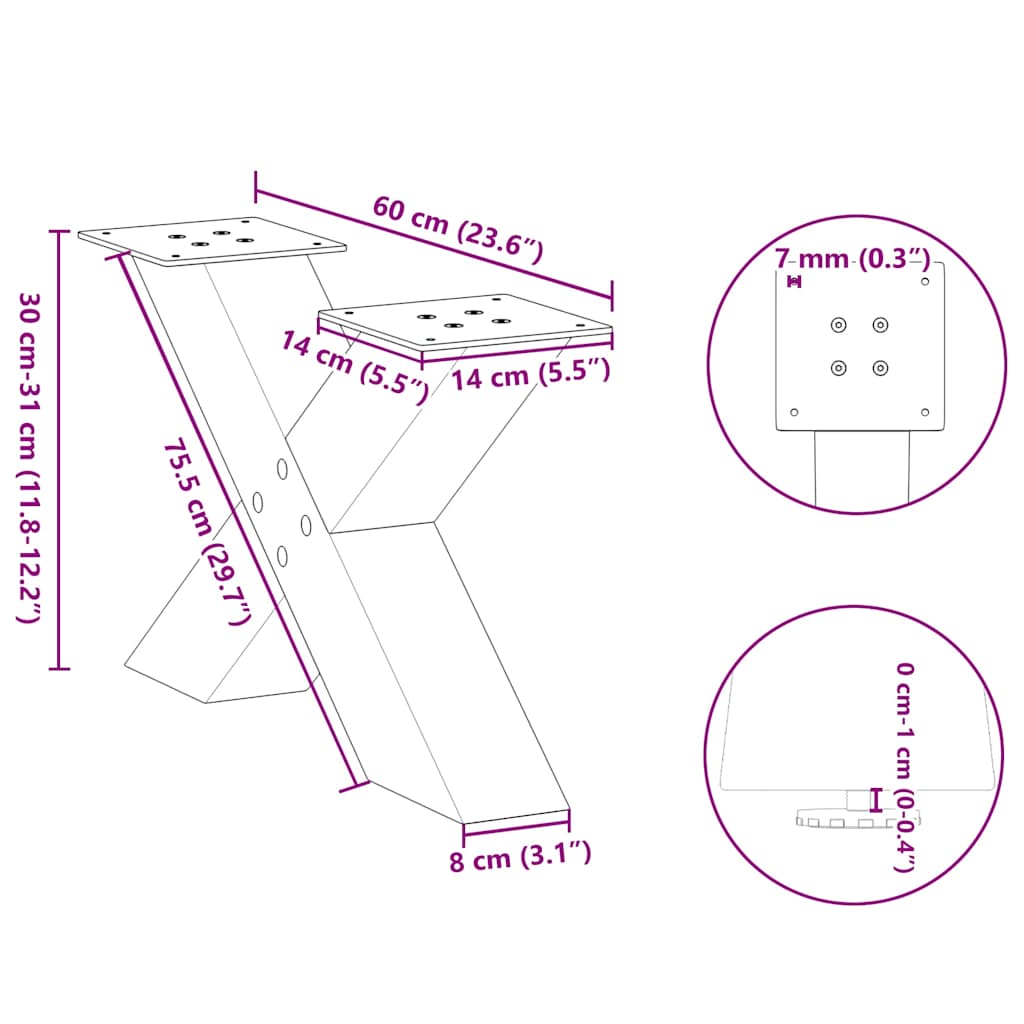 60 cm (23.6″)

30 cm-31 cm (11.8-12.2″)

14 cm (5.5″)

14 cm (5.5″)

75.5 cm (29.7″)

8 cm (3.1″)

7 mm (0.3″)

0 cm-1 cm (0-0.4″)