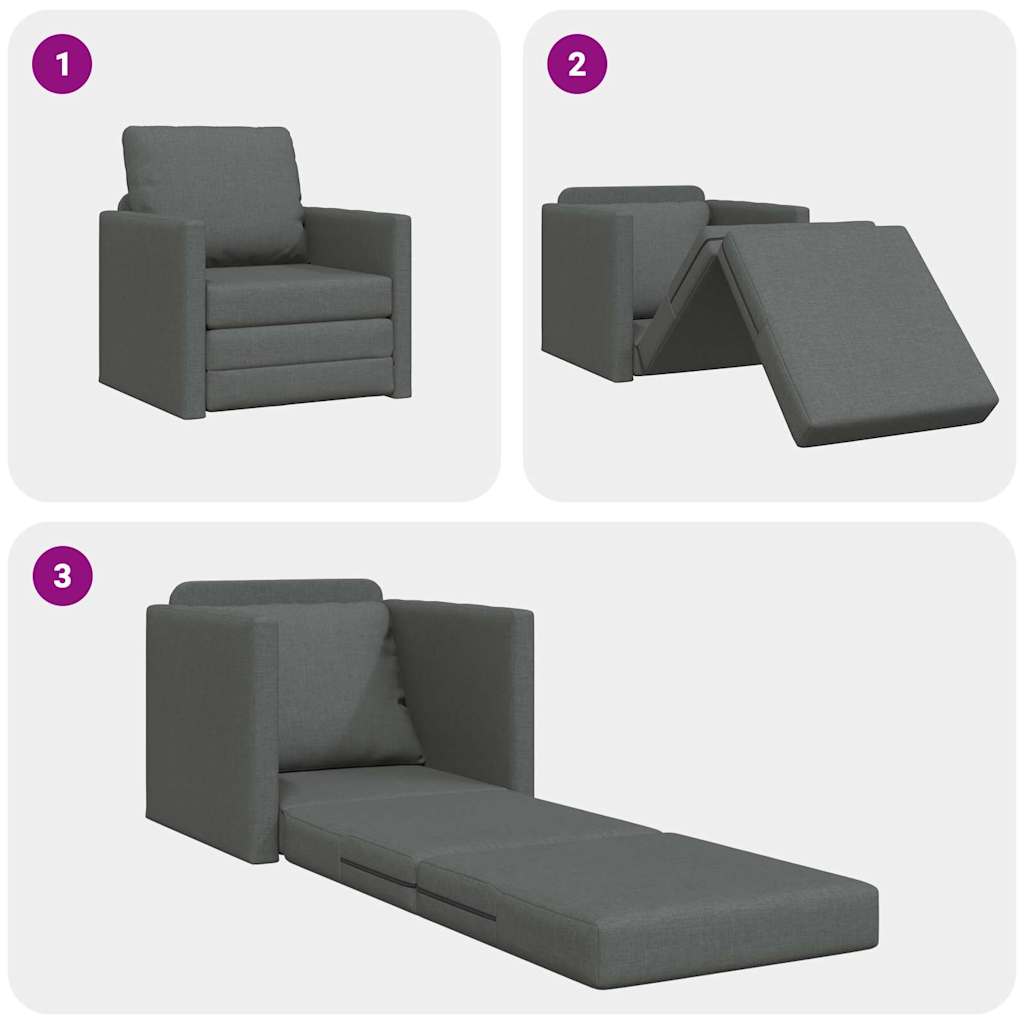 1

2

3