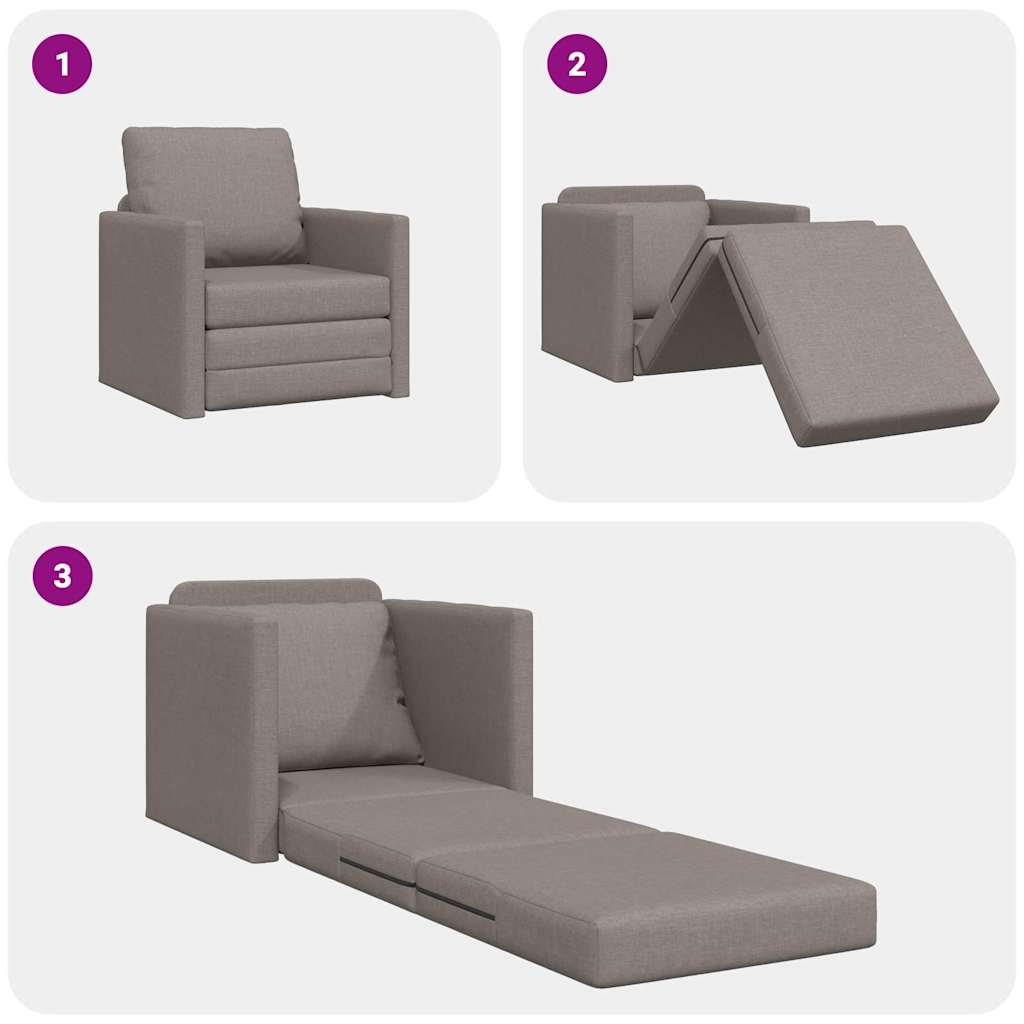 1

2

3