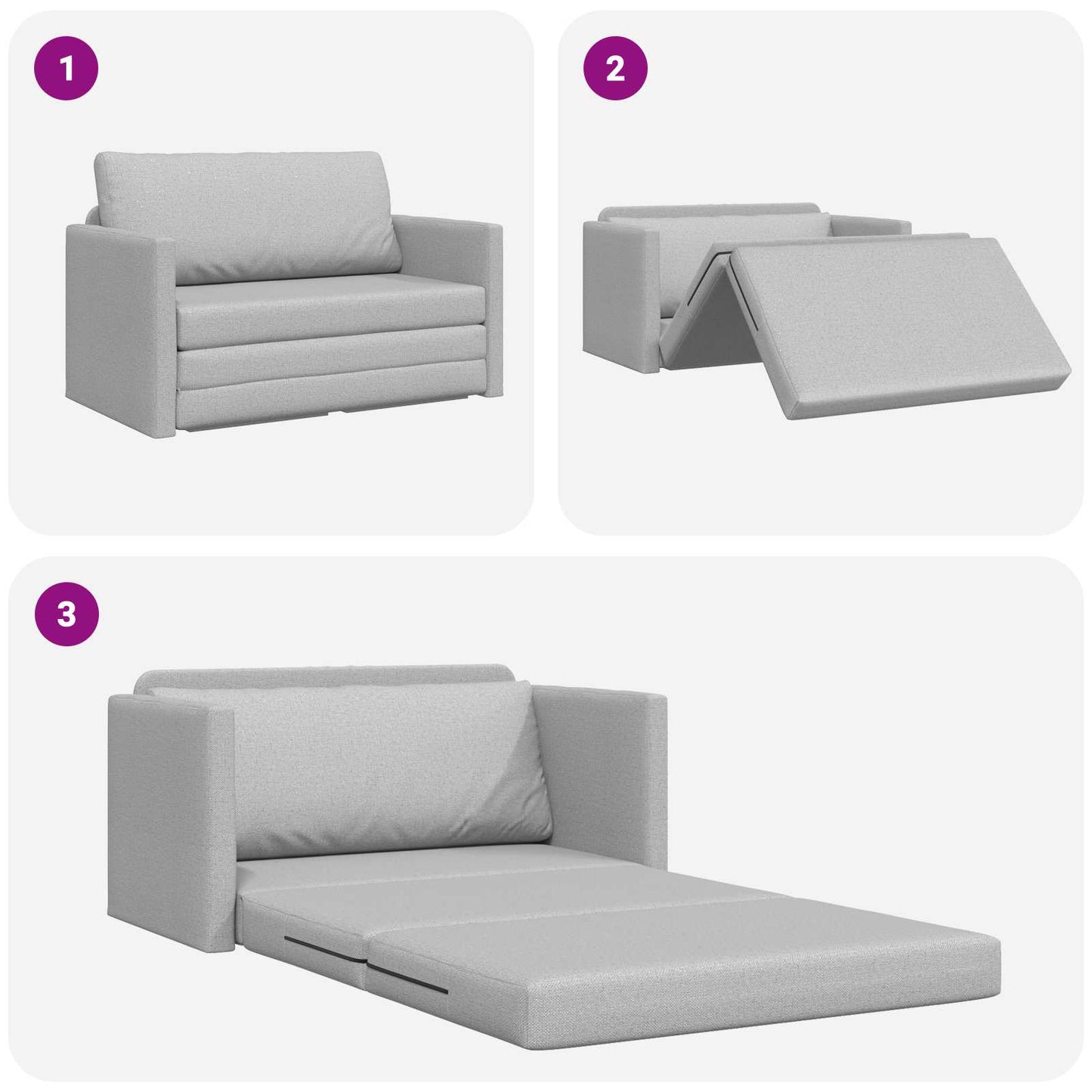 1

2

3