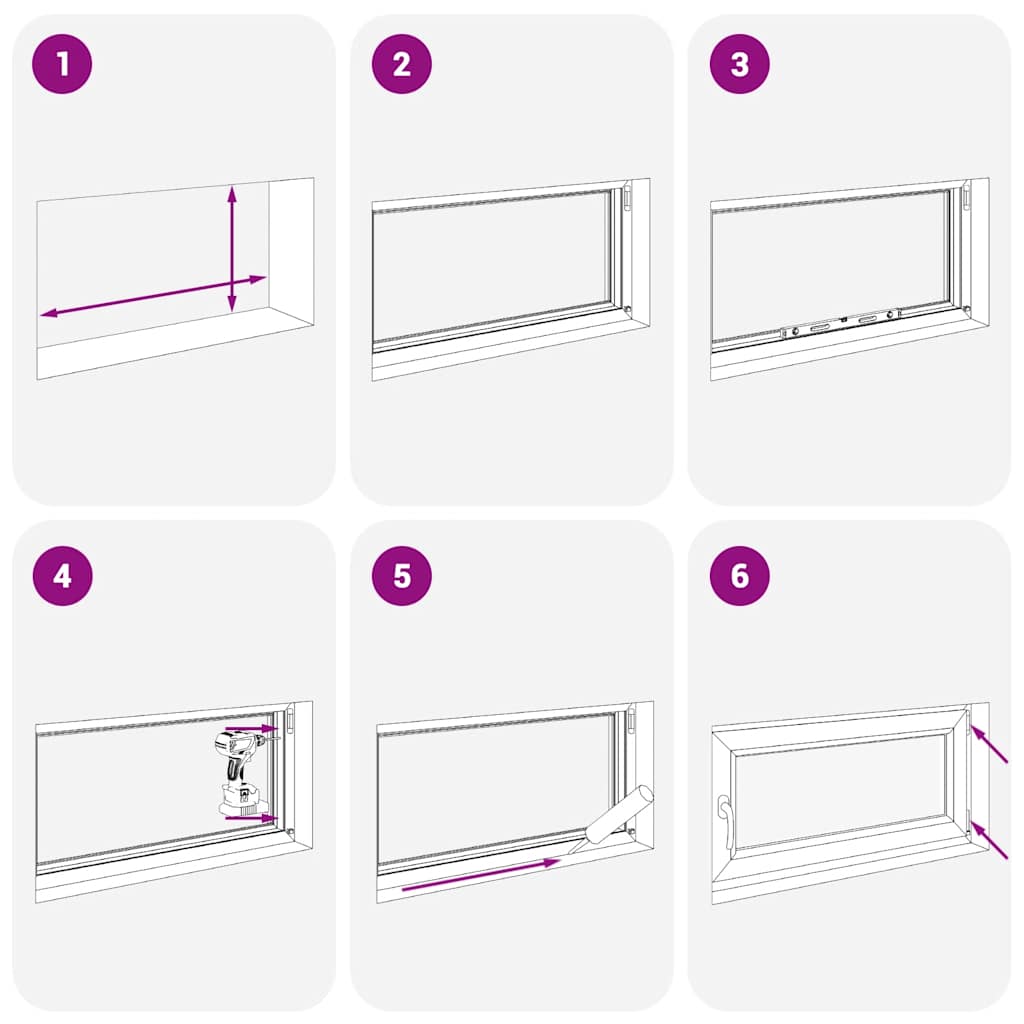 1

2

3

4

5

6