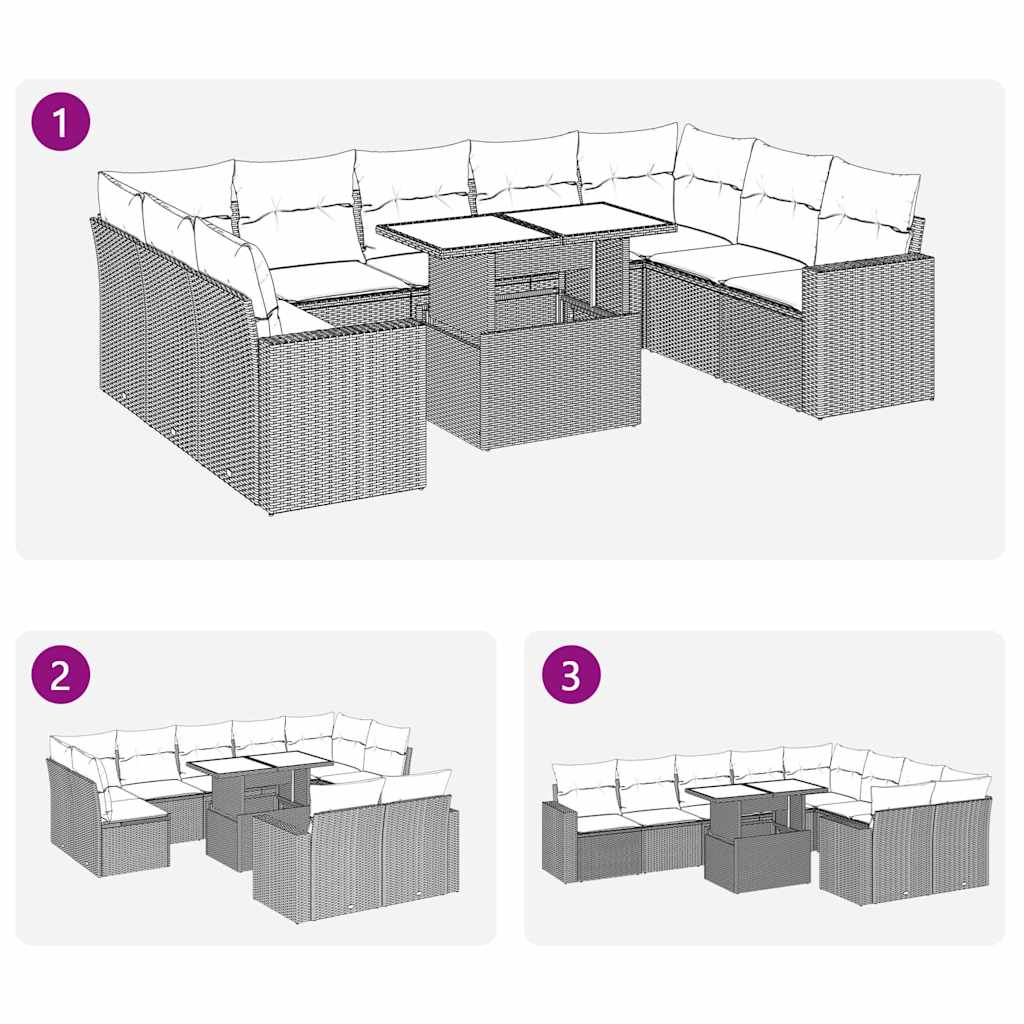 1

2

3