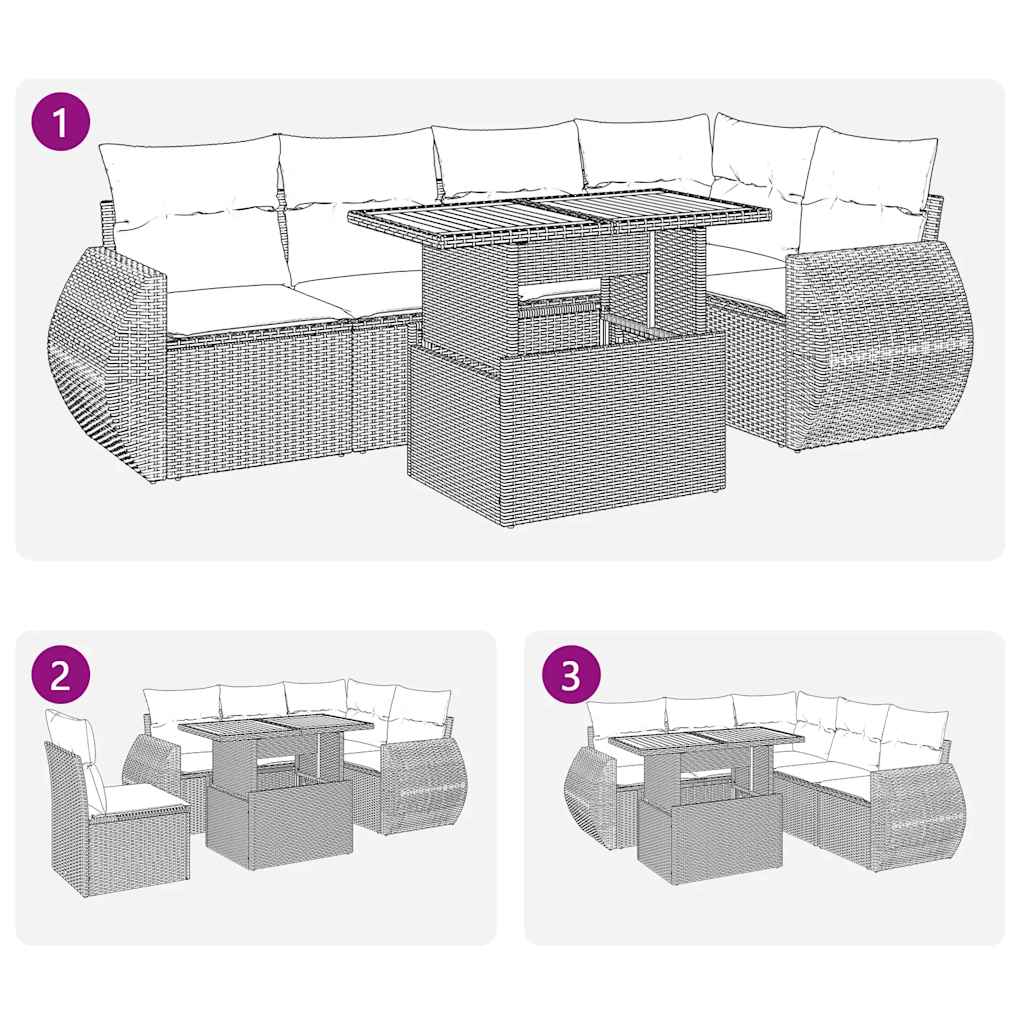 1

2

3