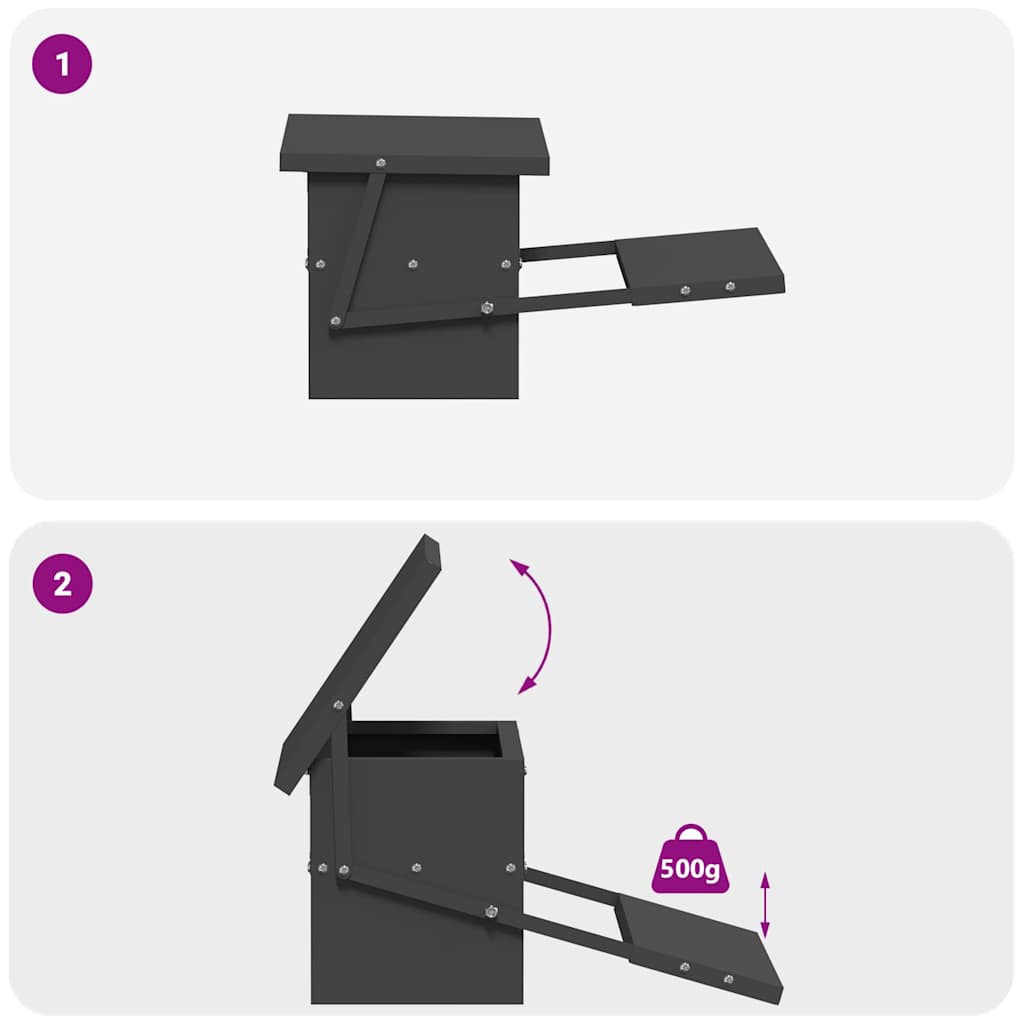 1

2

500g