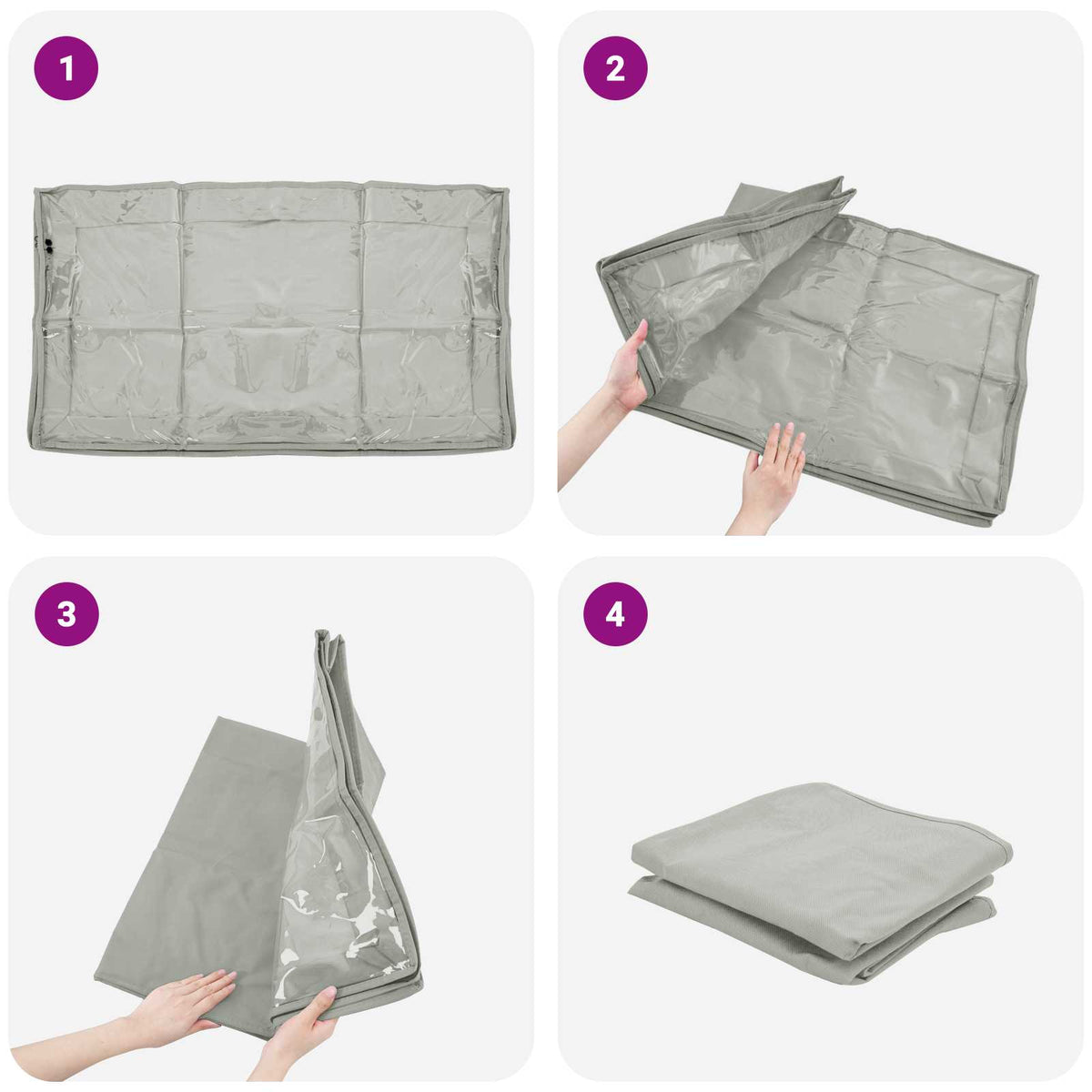 1

2

3

4