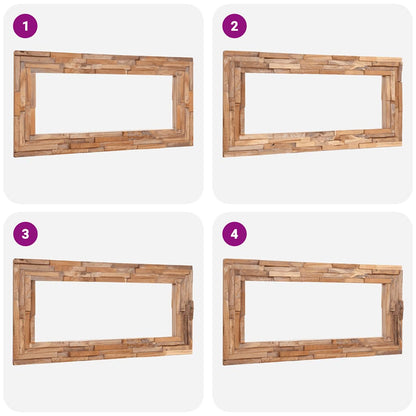 1

2

3

4