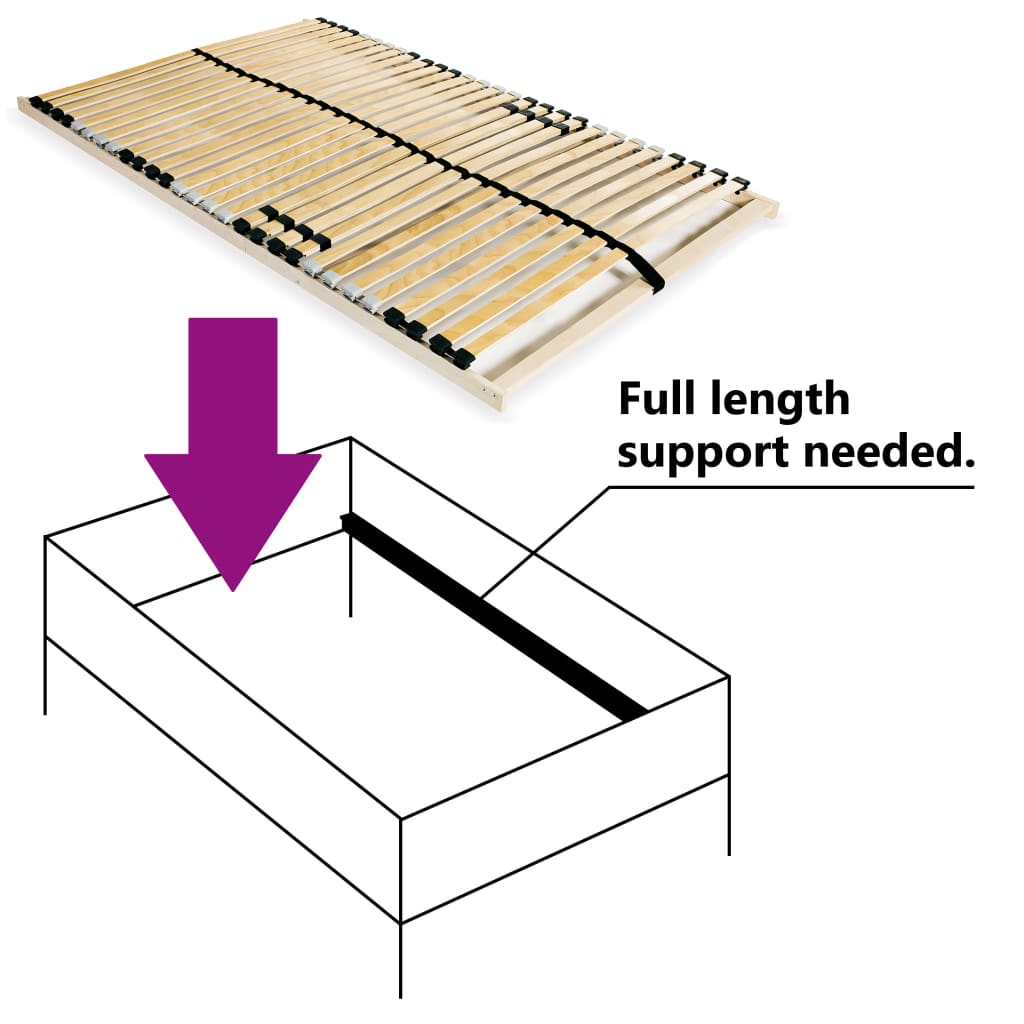 Full length support needed.