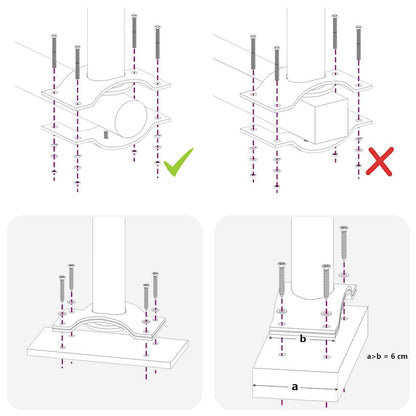 b

a>b = 6 cm

a