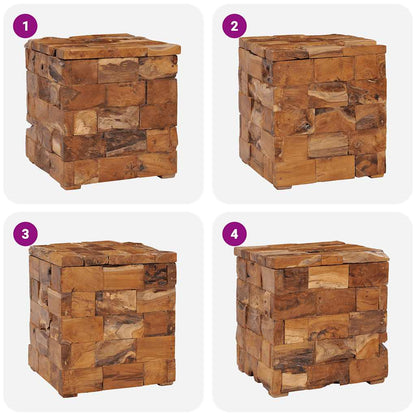 1
2
3
4