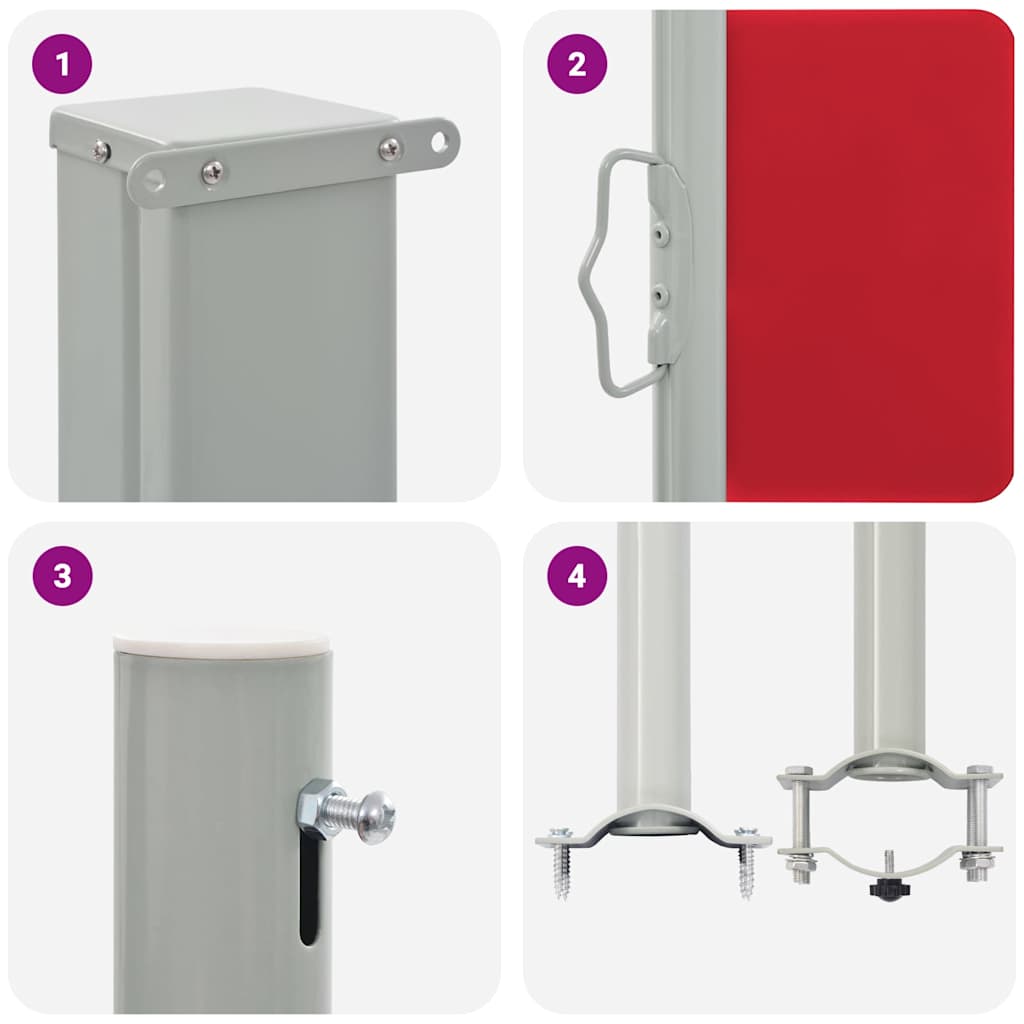 1
2
3
4