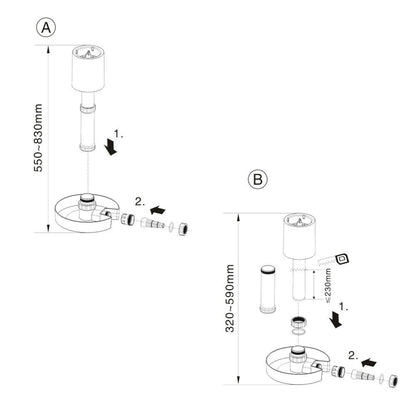 A

550~830mm

1.

2.

B

320~590mm

≤230mm

1.

2.