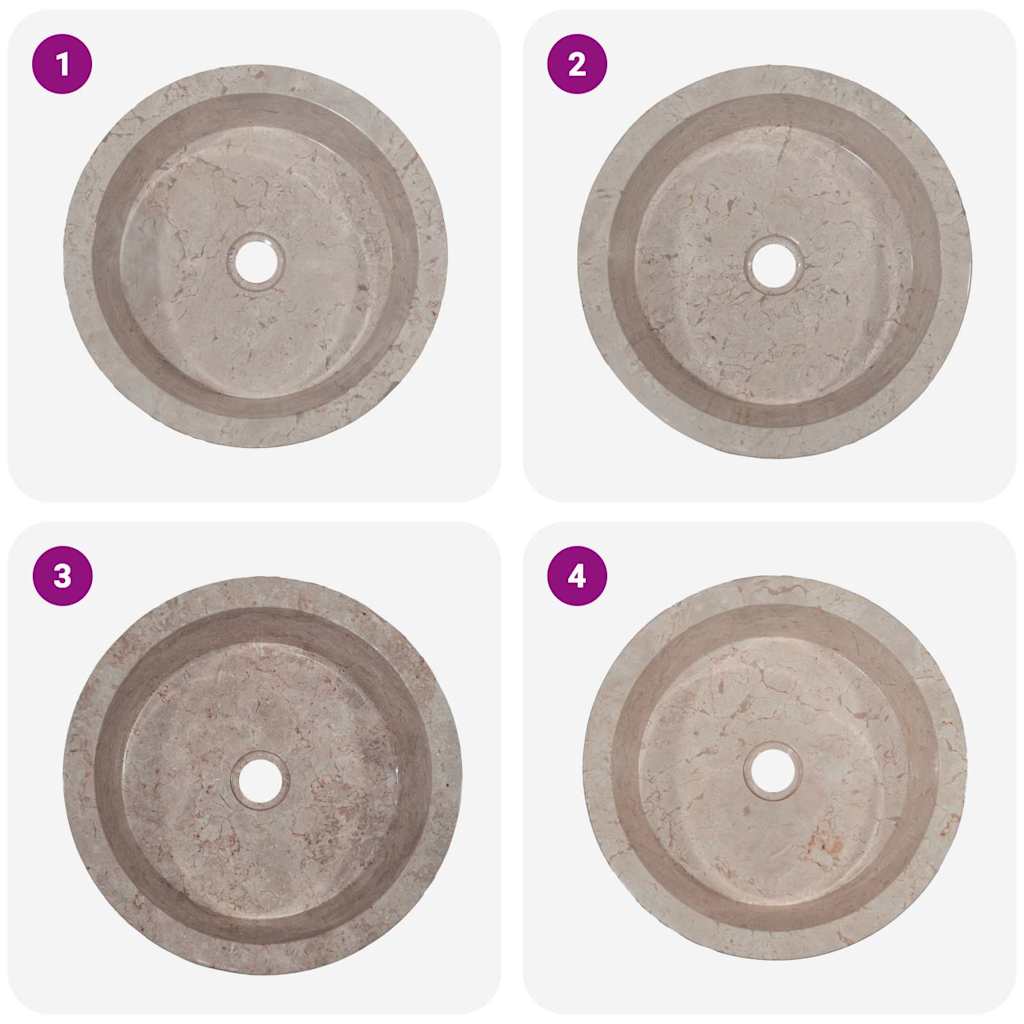 1

2

3

4