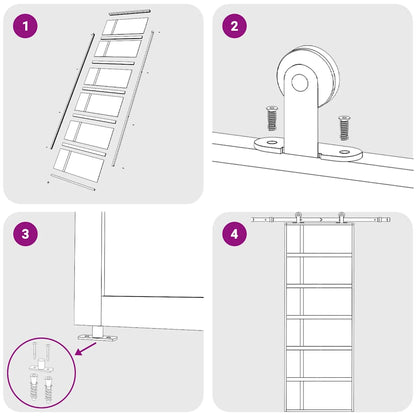 1

2

3

4