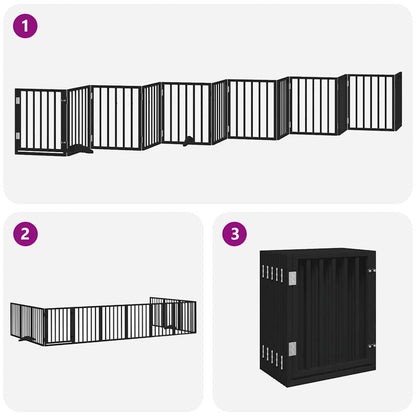 1

2

3