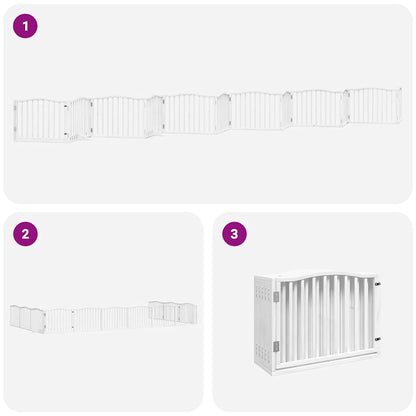 1

2

3