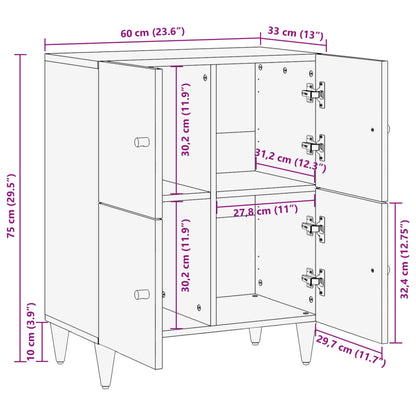 60 cm (23.6")
33 cm (13")
75 cm (29.5")
30,2 cm (11.9")
31,2 cm (12.3")
27,8 cm (11")
30,2 cm (11.9")
32,4 cm (12.75")
10 cm (3.9")
29,7 cm (11.7")