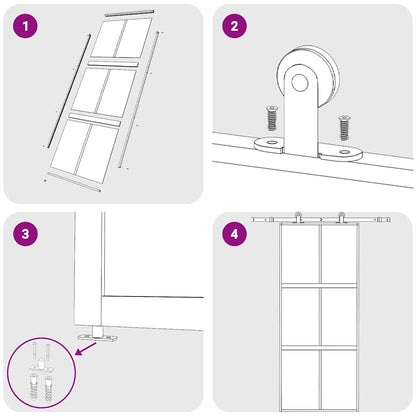 1

2

3

4