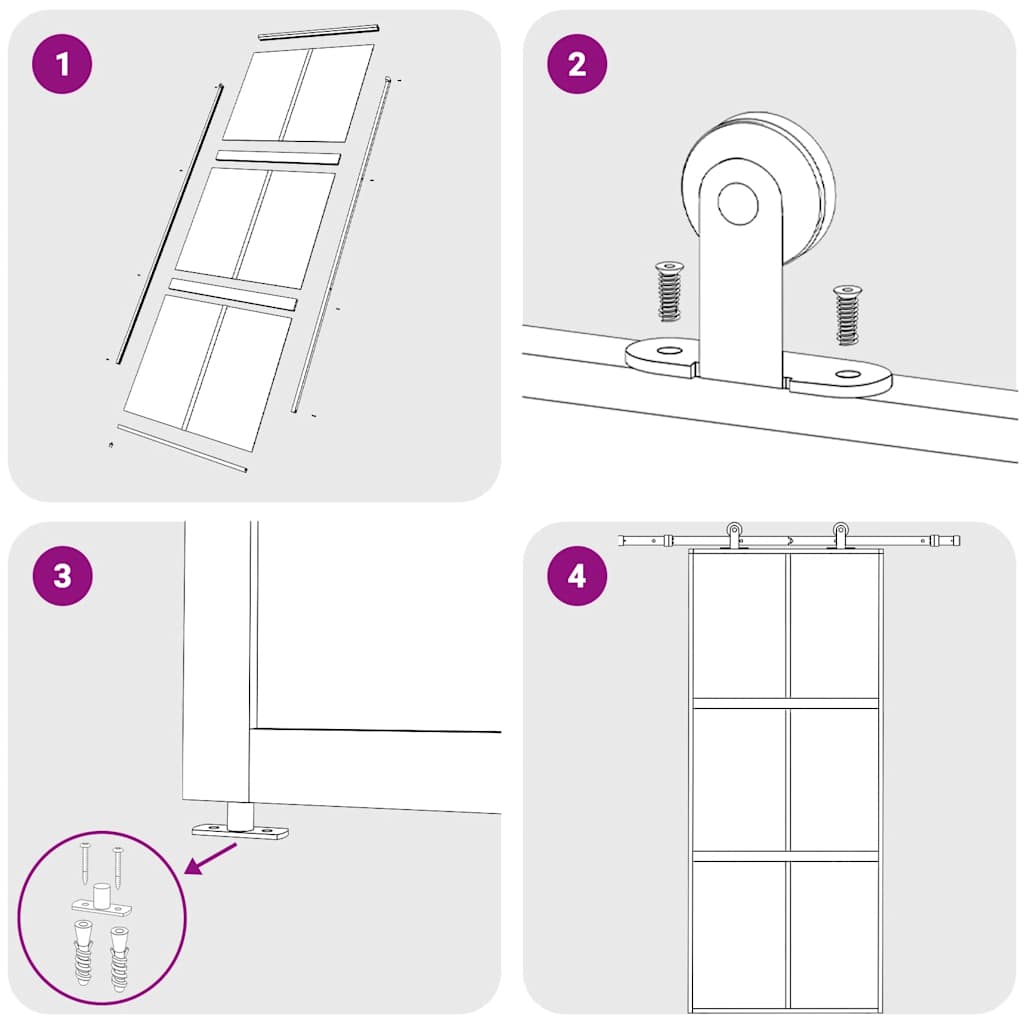 1

2

3

4