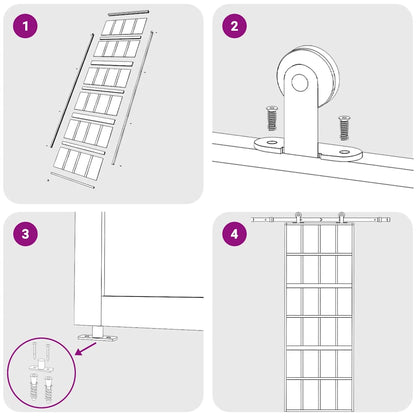 1

2

3

4