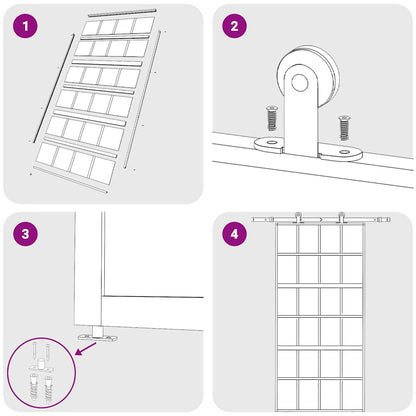 1

2

3

4