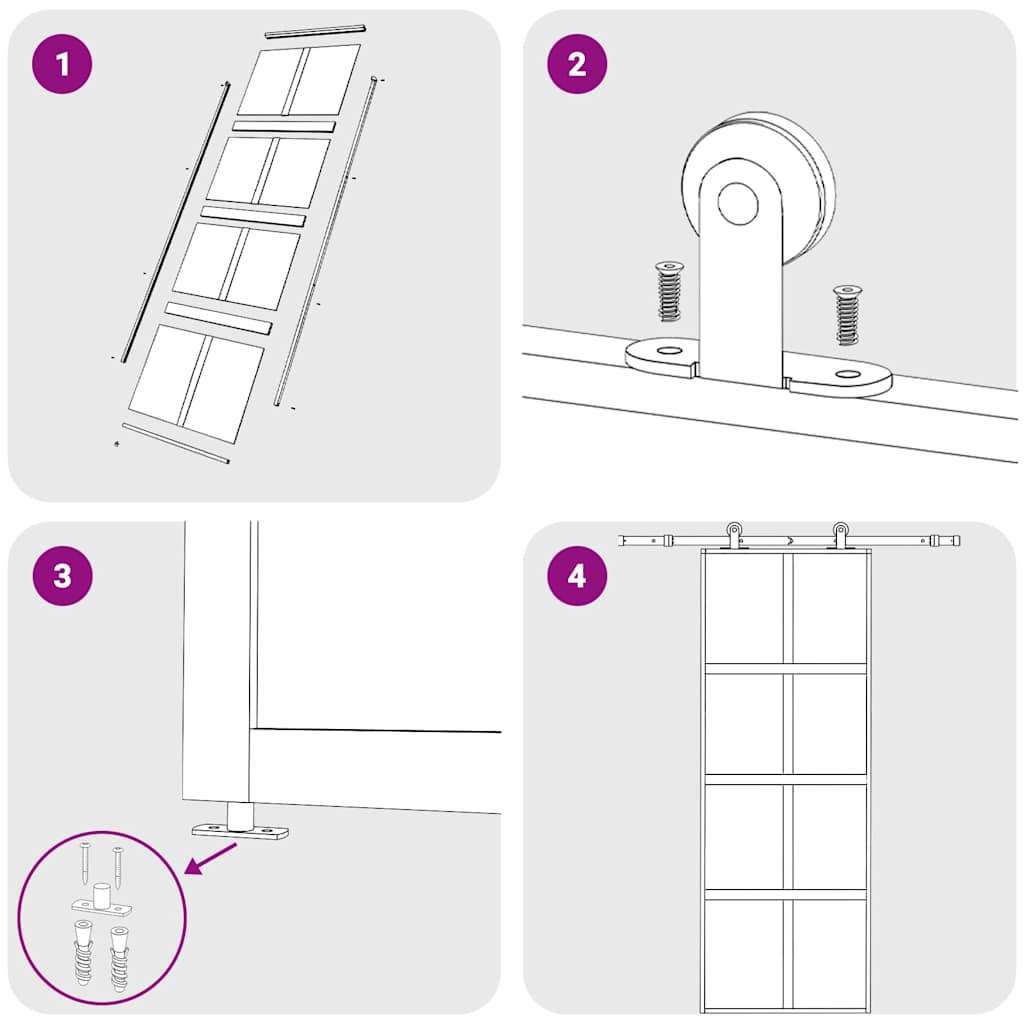 1

2

3

4