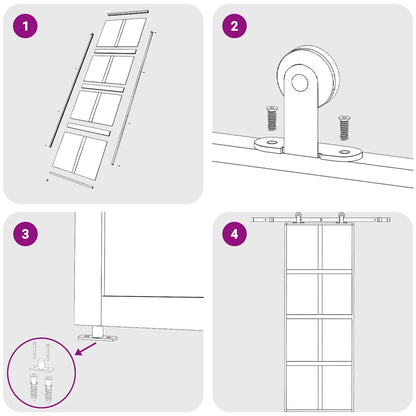 1

2

3

4