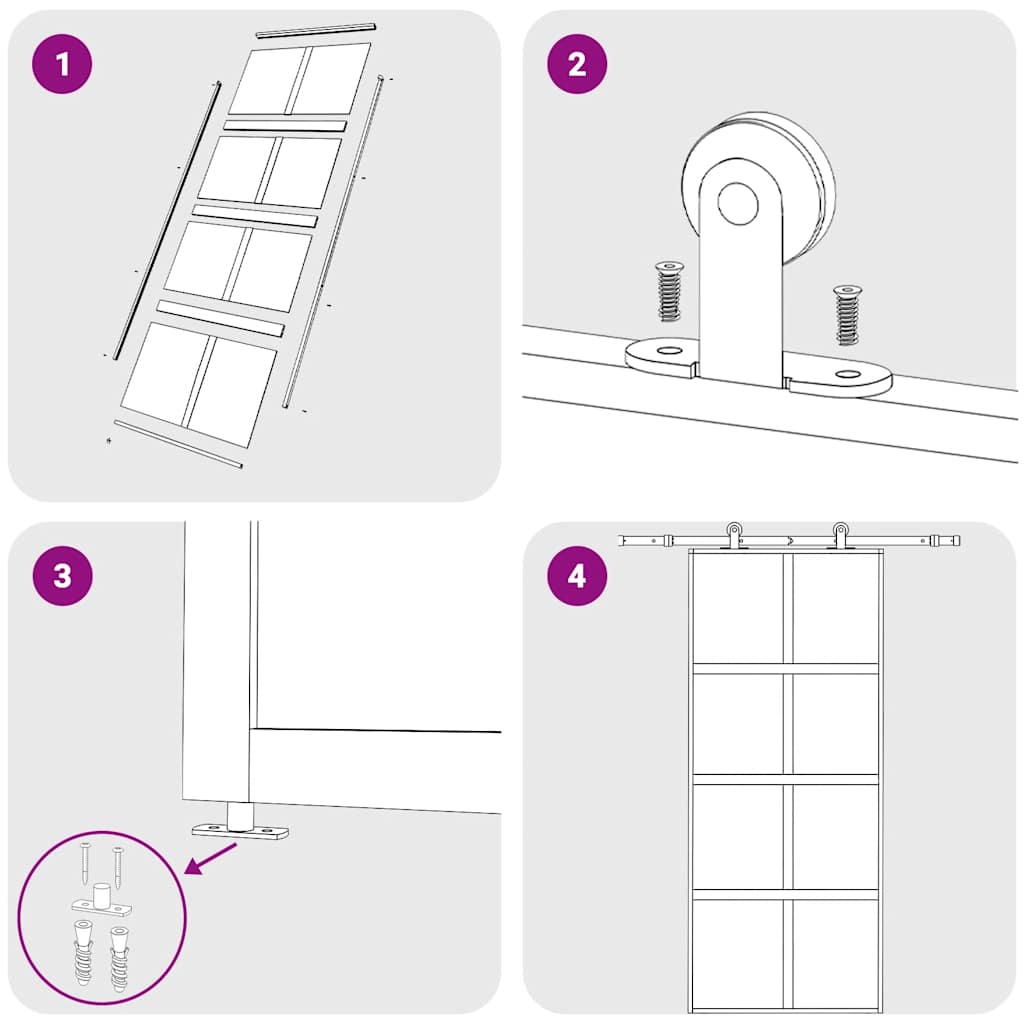 1

2

3

4