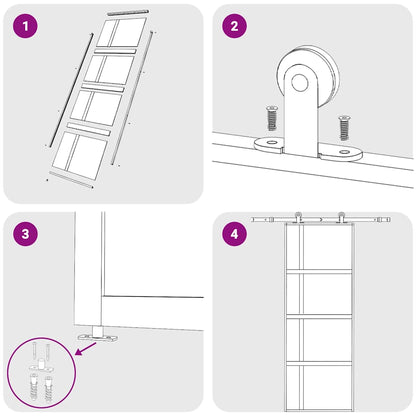 1

2

3

4