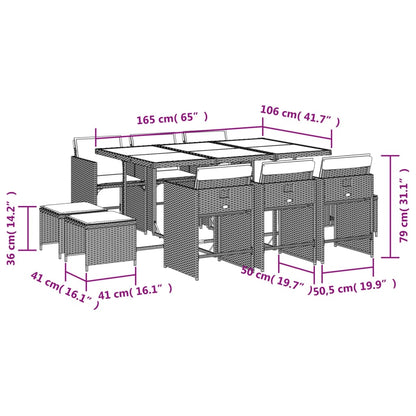 165 cm( 65" )
106 cm( 41.7" )
79 cm( 31.1" )
36 cm( 14.2" )
41 cm( 16.1" )
41 cm( 16.1" )
50 cm( 19.7" )
50,5 cm( 19.9" )