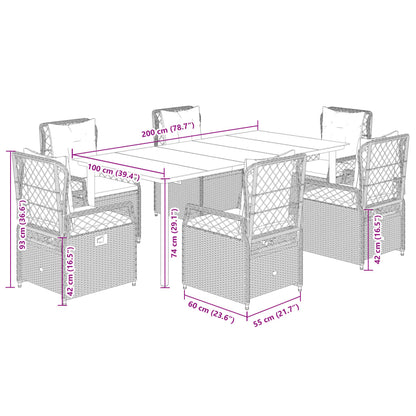 200 cm (78.7")

100 cm (39.4")

93 cm (36.6")

42 cm (16.5")

74 cm (29.1")

42 cm (16.5")

60 cm (23.6")

55 cm (21.7")