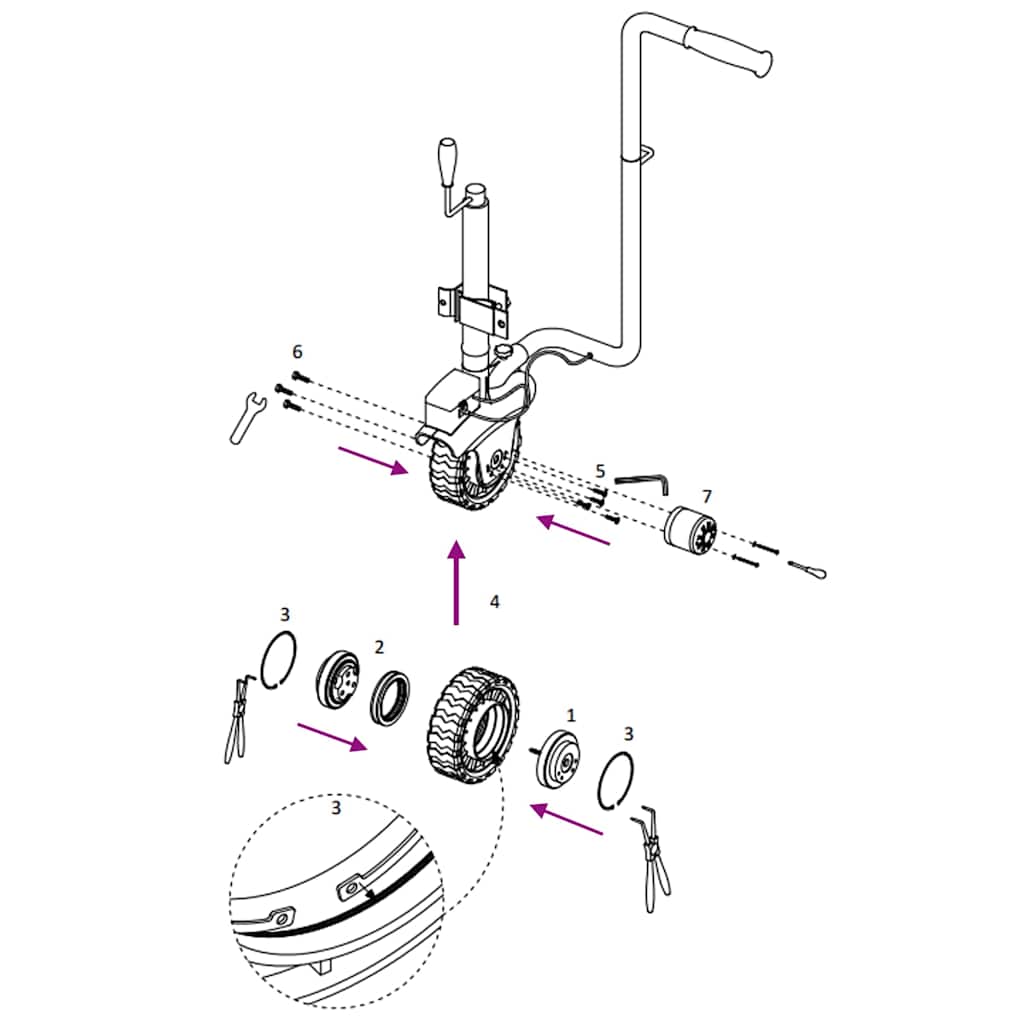 6
5
7
4
3
2
1
3
3