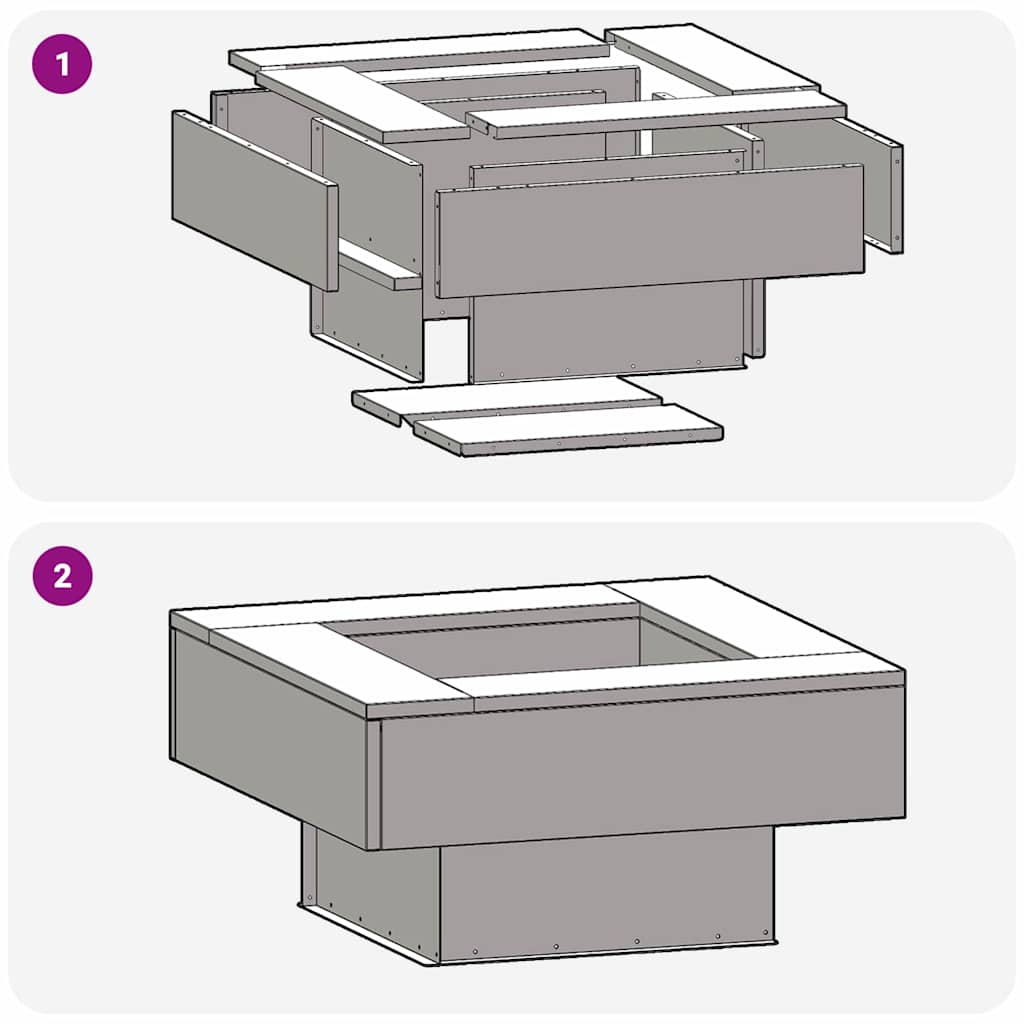 1

2