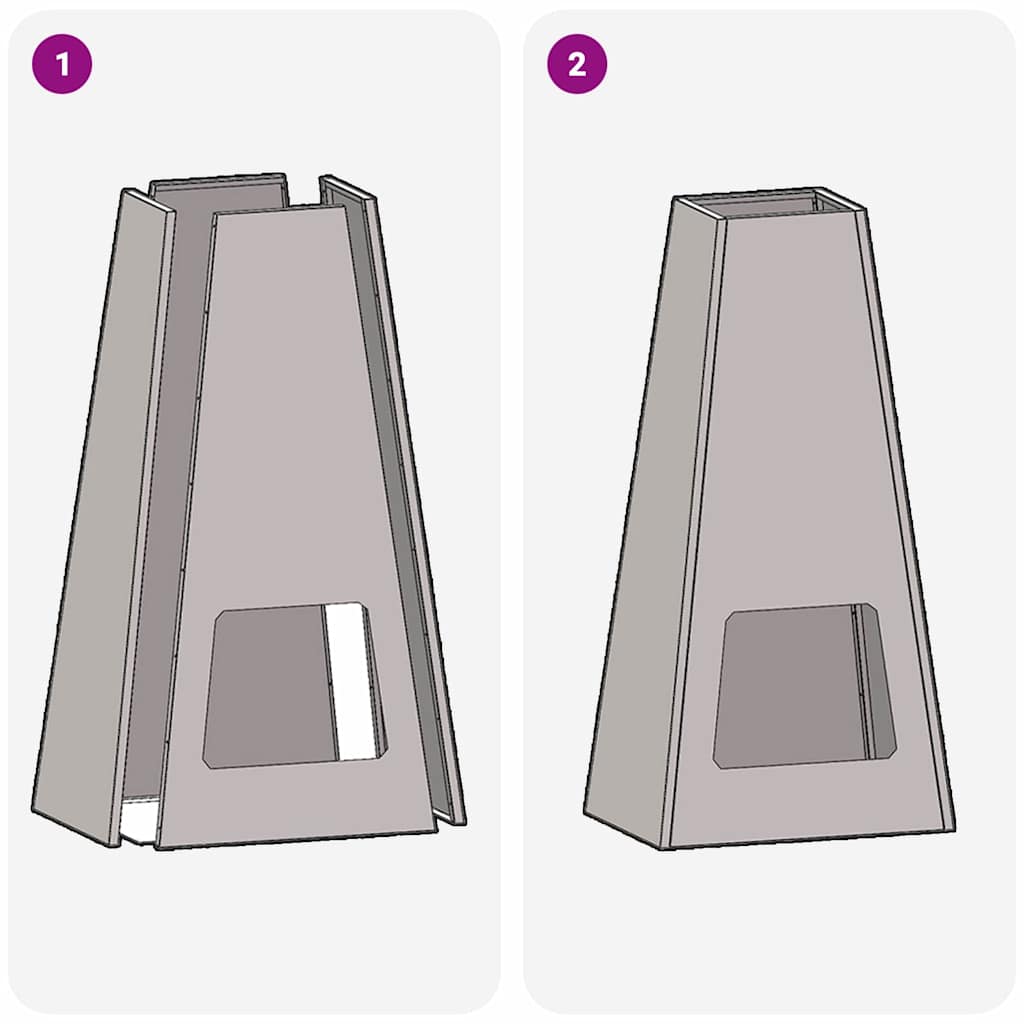 1

2