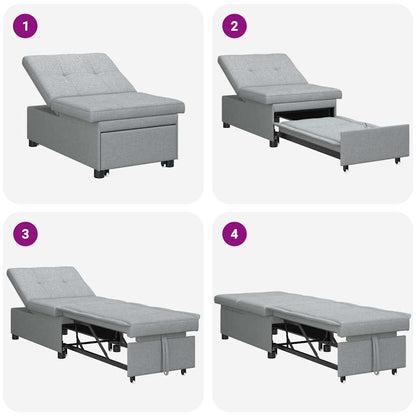 1

2

3

4