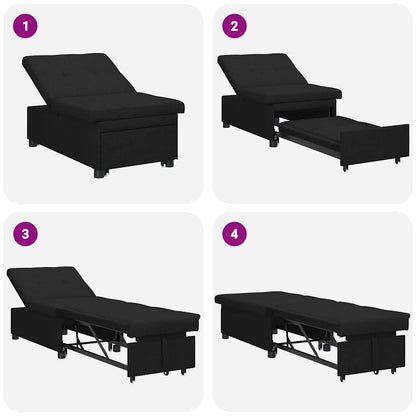 1

2

3

4