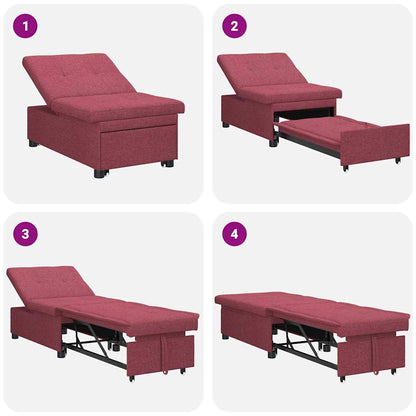 1

2

3

4