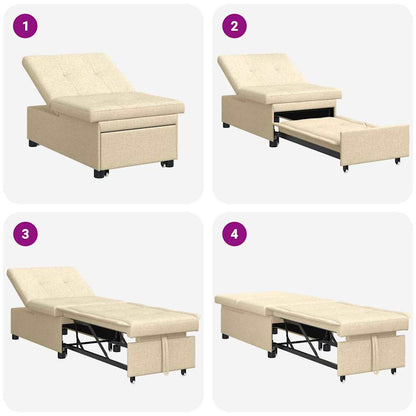 1

2

3

4