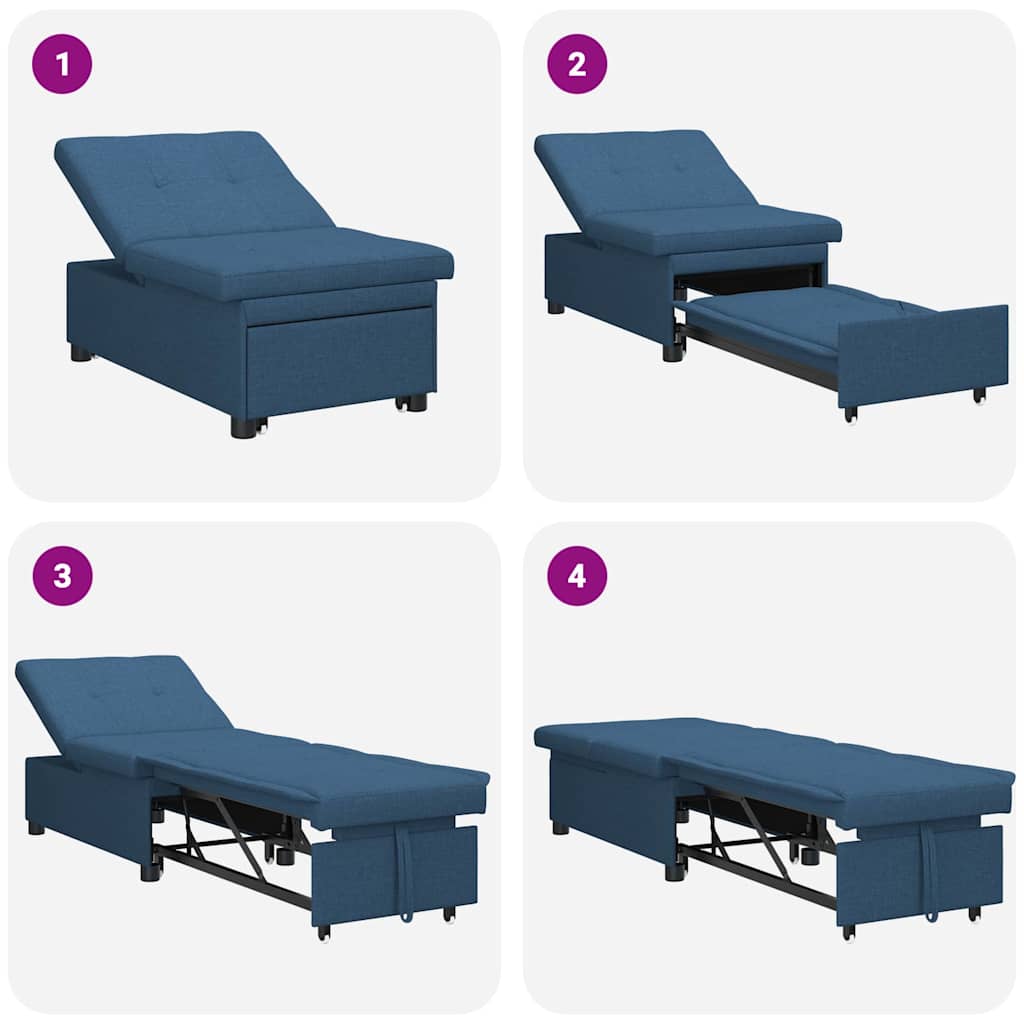 1

2

3

4