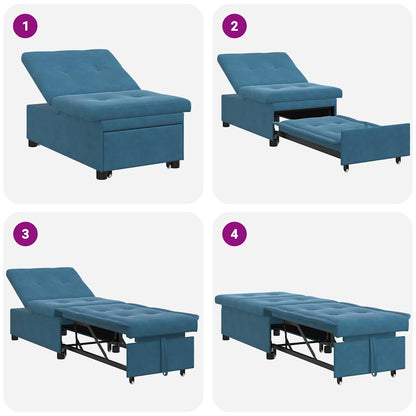 1

2

3

4