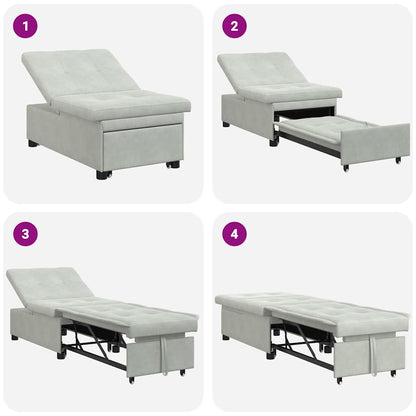 1

2

3

4