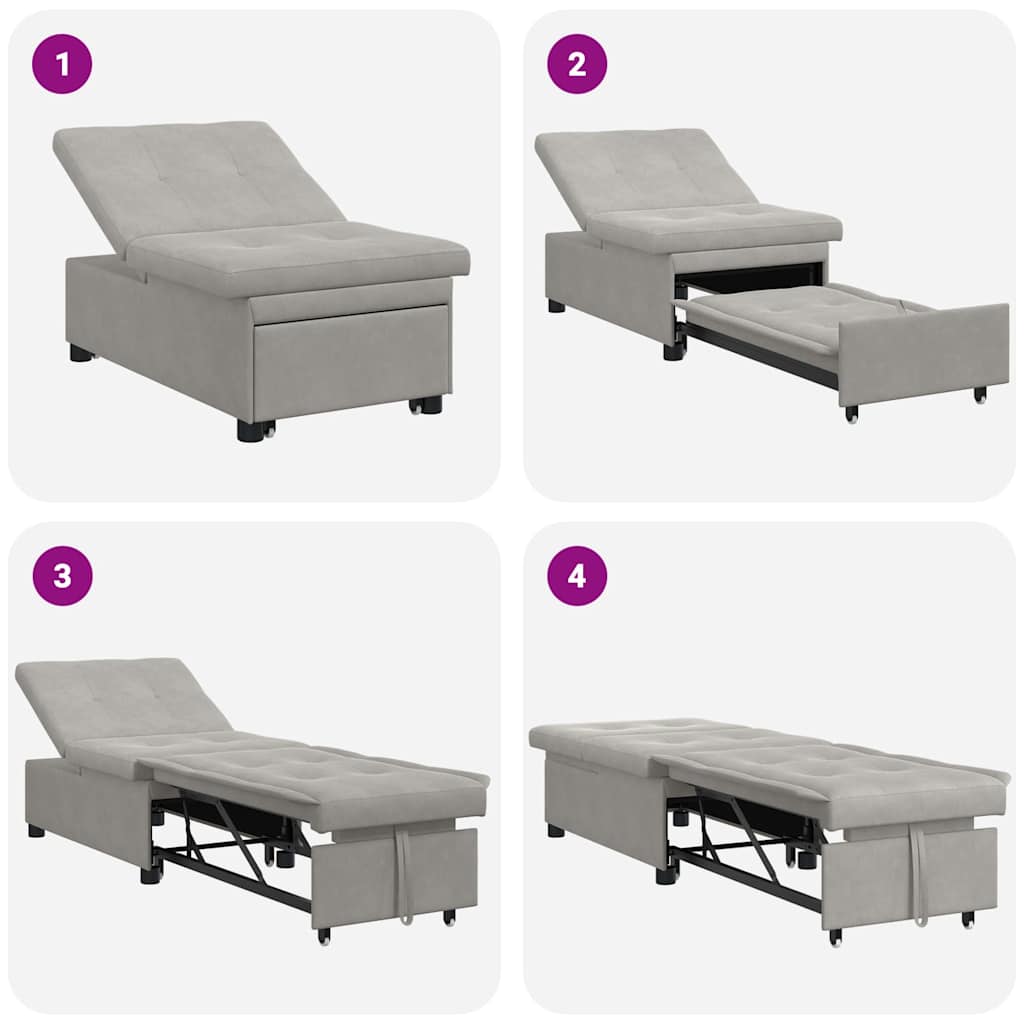 1

2

3

4