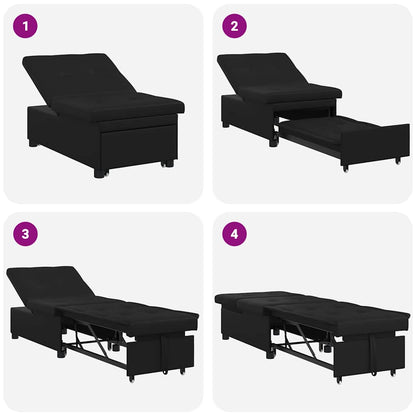 1

2

3

4