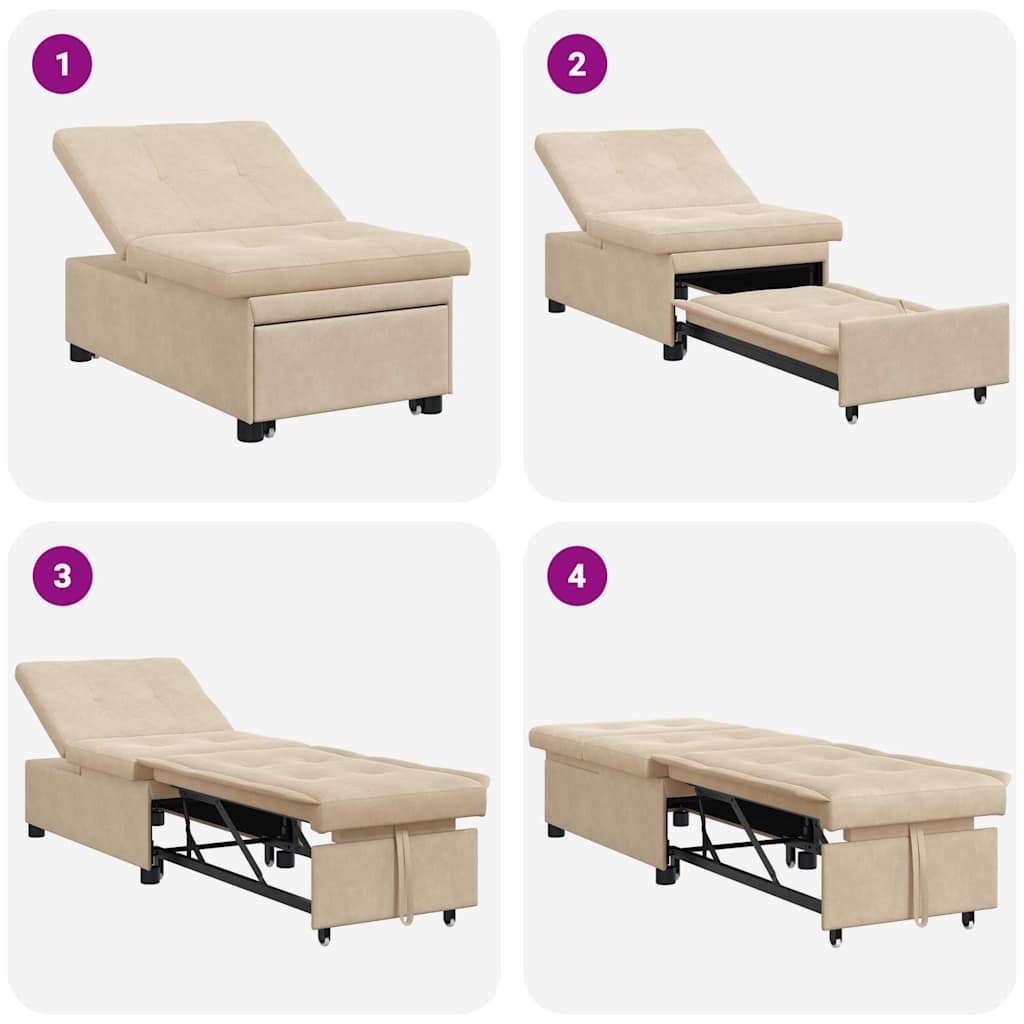 1

2

3

4