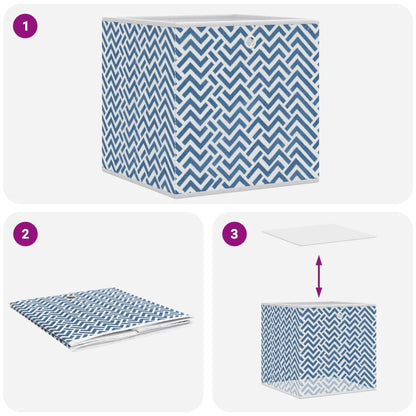 1

2

3