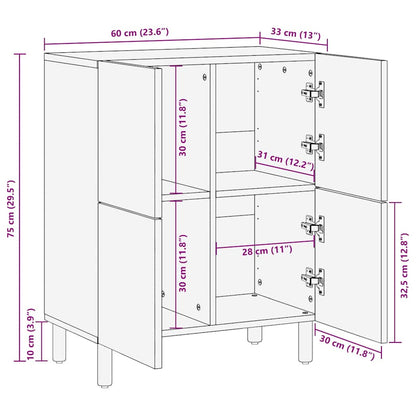 60 cm (23.6")
33 cm (13")
75 cm (29.5")
30 cm (11.8")
31 cm (12.2")
30 cm (11.8")
28 cm (11")
32,5 cm (12.8")
10 cm (3.9")
30 cm (11.8")