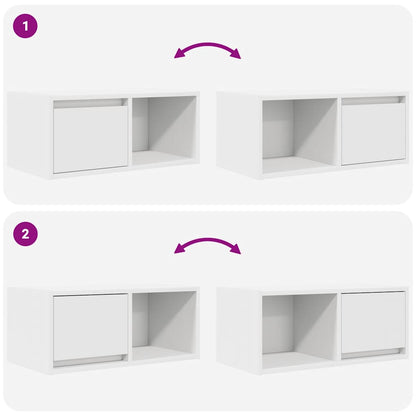 1

2