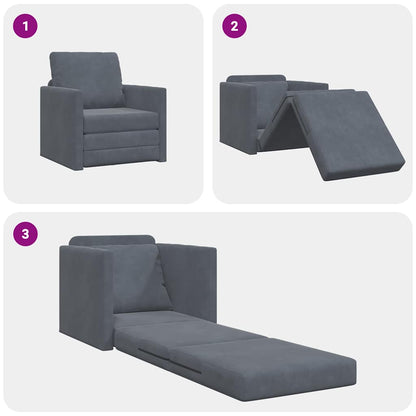 1

2

3